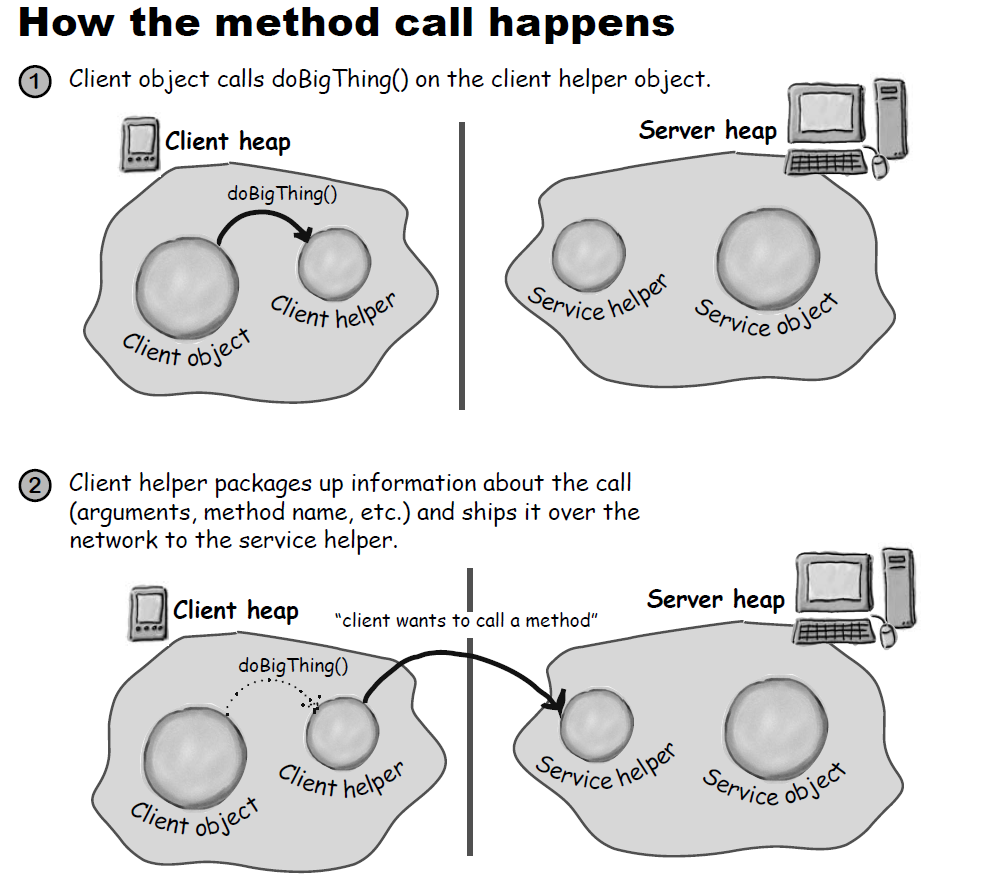 How the method call happens

1 Client object calls doBigThing() on the client helper object.

Client heap

doBigThing()

Client object

Client helper

Server heap

Service helper

Service object

2 Client helper packages up information about the call (arguments, method name, etc.) and ships it over the network to the service helper.

Client heap

"client wants to call a method"

doBigThing()

Client object

Client helper

Server heap

Service helper

Service object